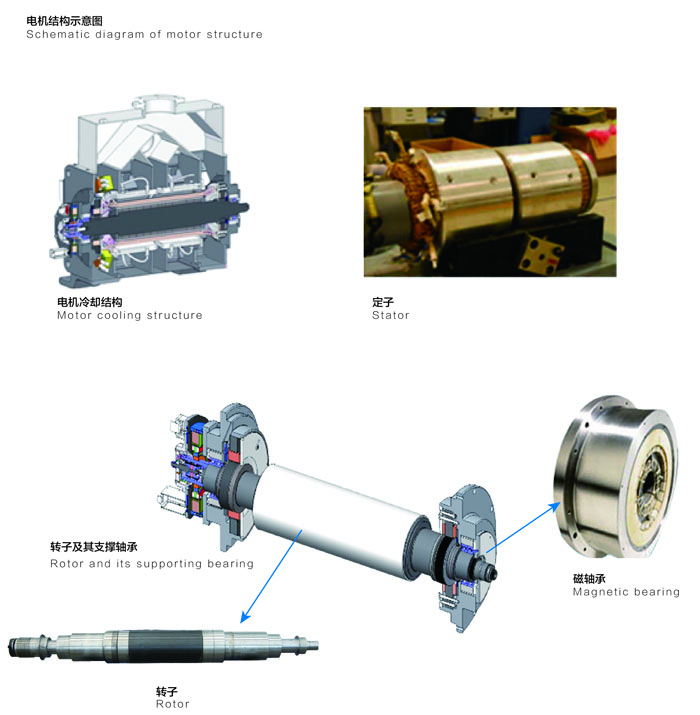 电机结构示意图
Schematic diagram of motor structure

电机冷却结构
Motor cooling structure

定子
Stator

转子及其支撑轴承
Rotor and its supporting bearing

磁轴承
Magnetic bearing

转子
Rotor