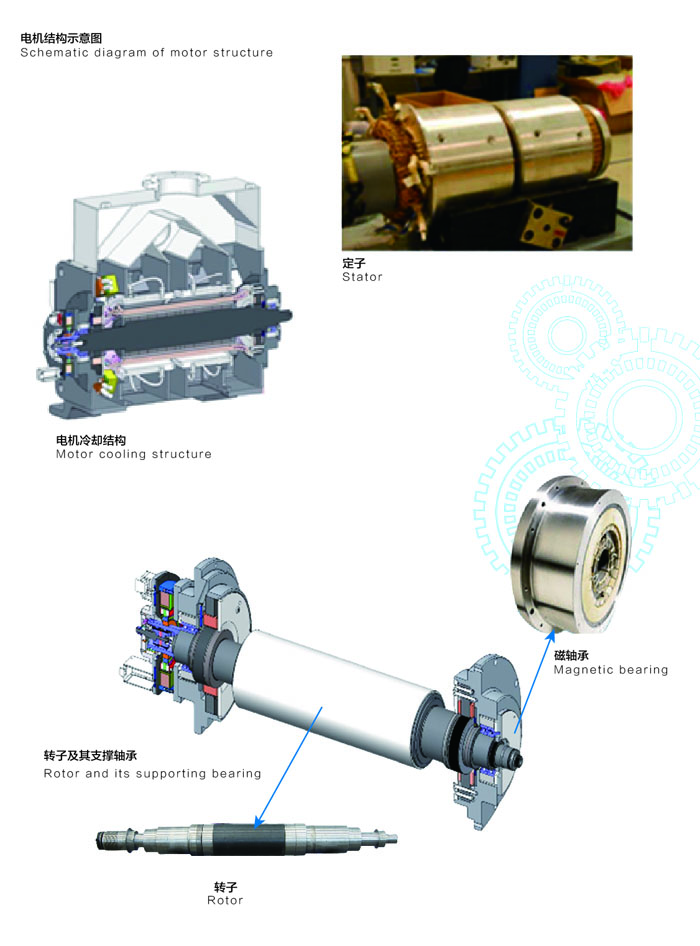 电机结构示意图
Schematic diagram of motor structure

定子
Stator

电机冷却结构
Motor cooling structure

磁轴承
Magnetic bearing

转子及其支撑轴承
Rotor and its supporting bearing

转子
Rotor